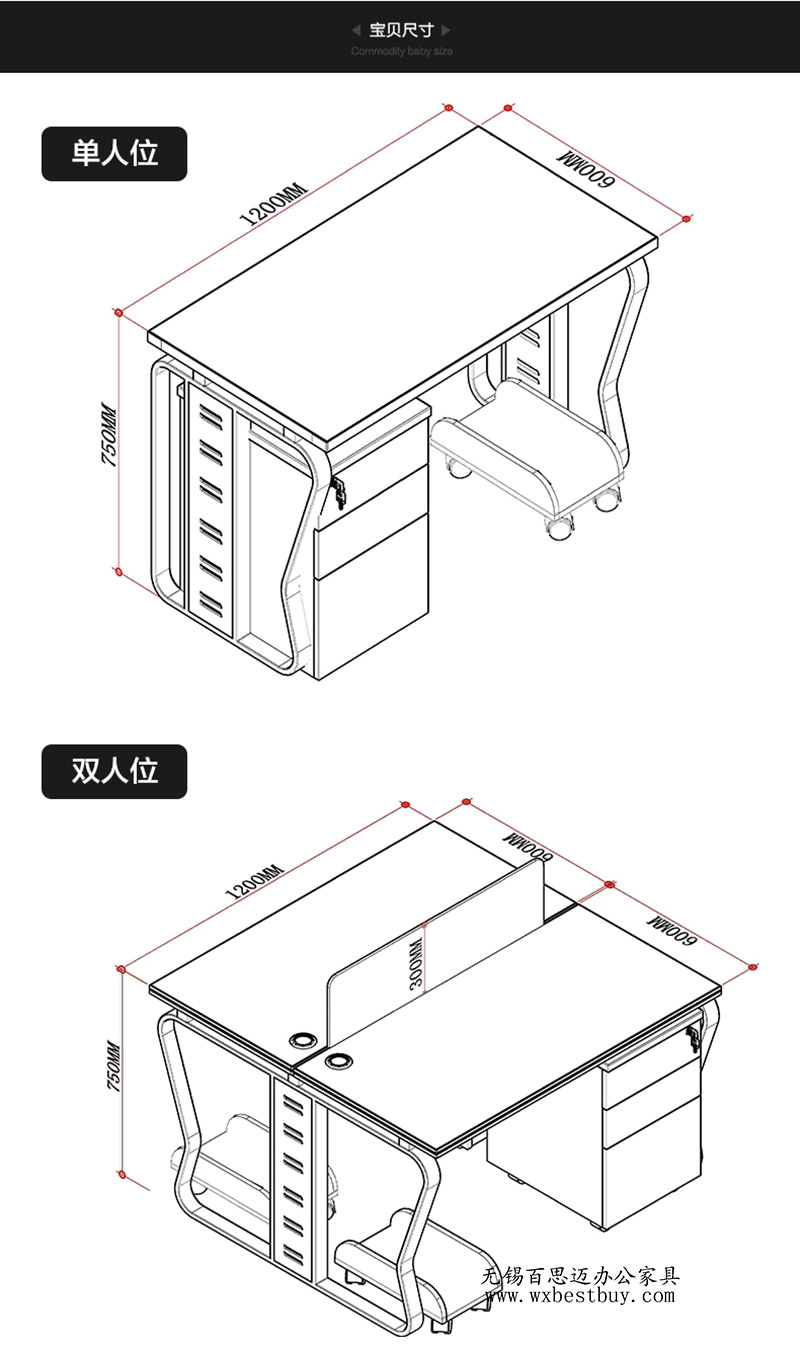 宝贝尺寸
Commodity baby size

单人位

1200MM
600MM
750MM

双人位

1200MM
600MM
600MM
300MM
750MM

无锡百思迈办公家具
www.wxbestbuy.com