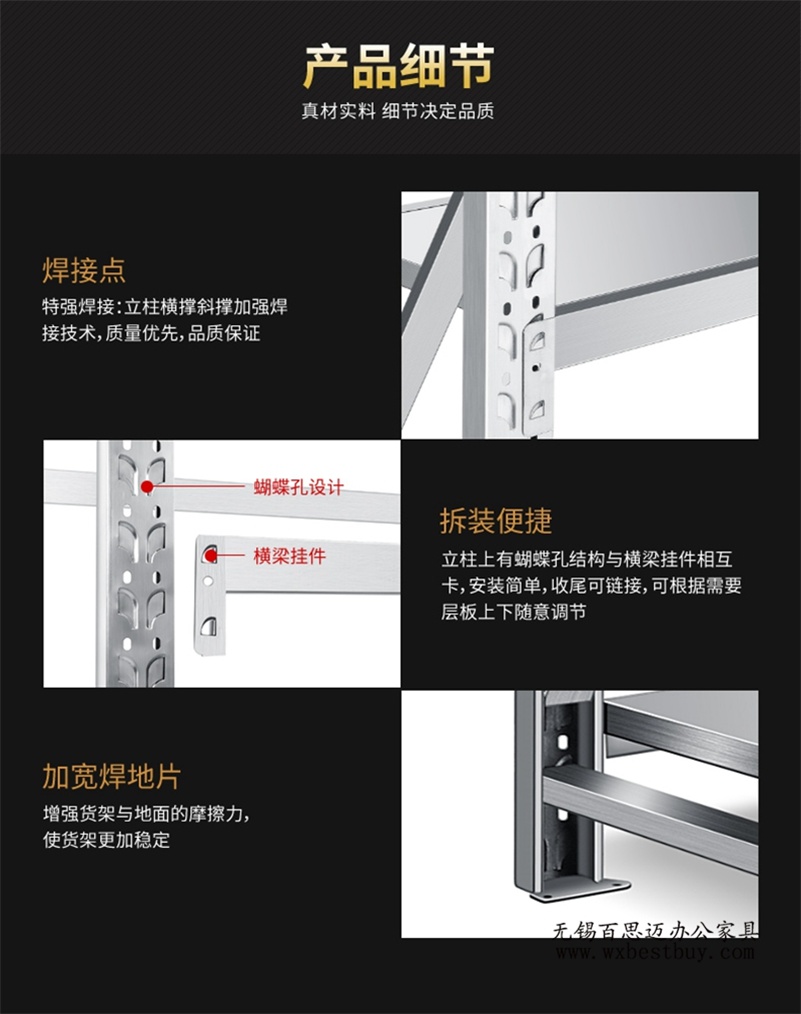 产品细节
真材实料 细节决定品质

焊接点
特强焊接：立柱横撑斜撑加强焊接技术，质量优先，品质保证

蝴蝶孔设计
横梁挂件

拆装便捷
立柱上有蝴蝶孔结构与横梁挂件相互卡，安装简单，收尾可链接，可根据需要层板上下随意调节

加宽焊地片
增强货架与地面的摩擦力，使货架更加稳定

无锡百思迈办公家具
www.wxbestbuy.com